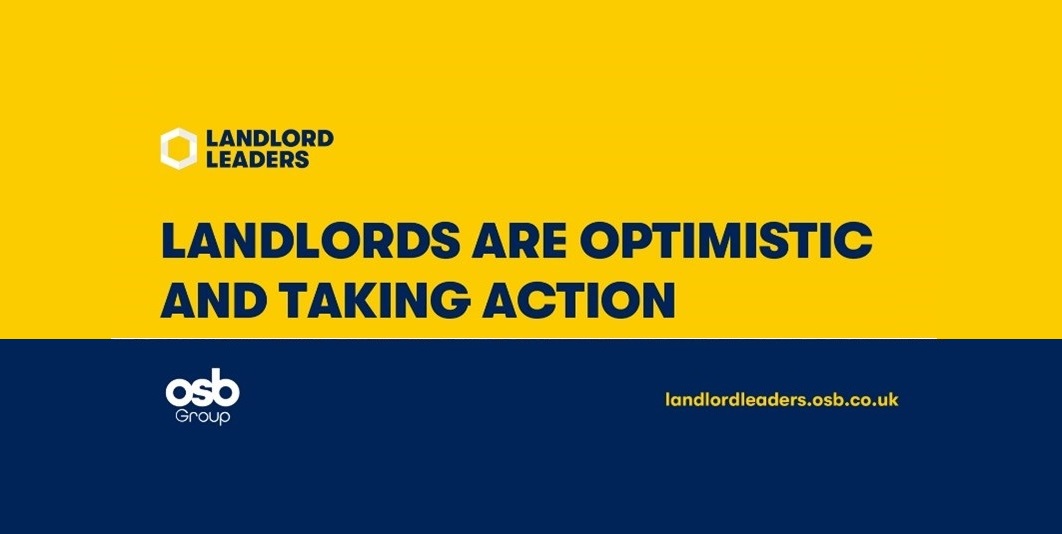 LANDLORD LEADERS

LANDLORDS ARE OPTIMISTIC AND TAKING ACTION

osb Group

landlordleaders.osb.co.uk